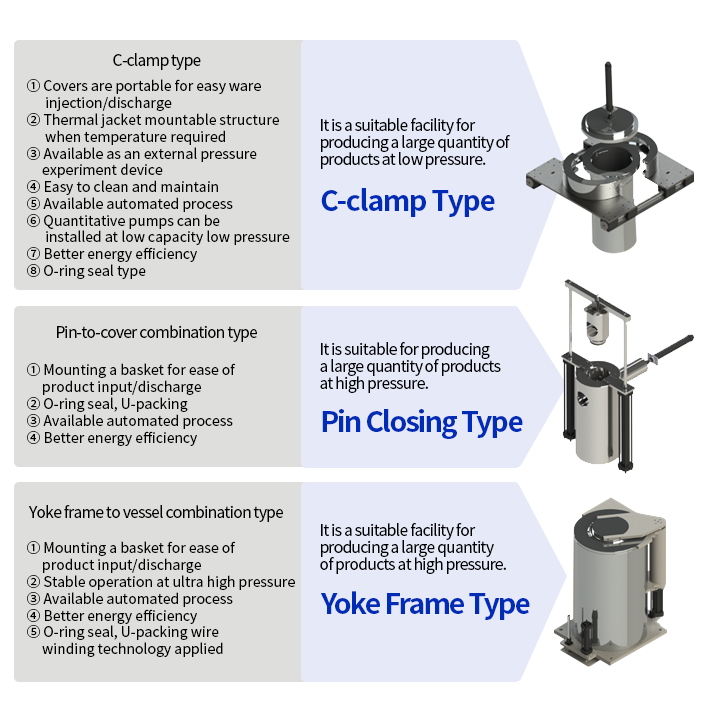 C-clamp type

① Covers are portable for easy ware injection/discharge
② Thermal jacket mountable structure when temperature required
③ Available as an external pressure experiment device
④ Easy to clean and maintain
⑤ Available automated process
⑥ Quantitative pumps can be installed at low capacity low pressure
⑦ Better energy efficiency
⑧ O-ring seal type

It is a suitable facility for producing a large quantity of products at low pressure.

C-clamp Type

Pin-to-cover combination type

① Mounting a basket for ease of product input/discharge
② O-ring seal, U-packing
③ Available automated process
④ Better energy efficiency

It is suitable for producing a large quantity of products at high pressure.

Pin Closing Type

Yoke frame to vessel combination type

① Mounting a basket for ease of product input/discharge
② Stable operation at ultra high pressure
③ Available automated process
④ Better energy efficiency
⑤ O-ring seal, U-packing wire winding technology applied

It is a suitable facility for producing a large quantity of products at high pressure.

Yoke Frame Type